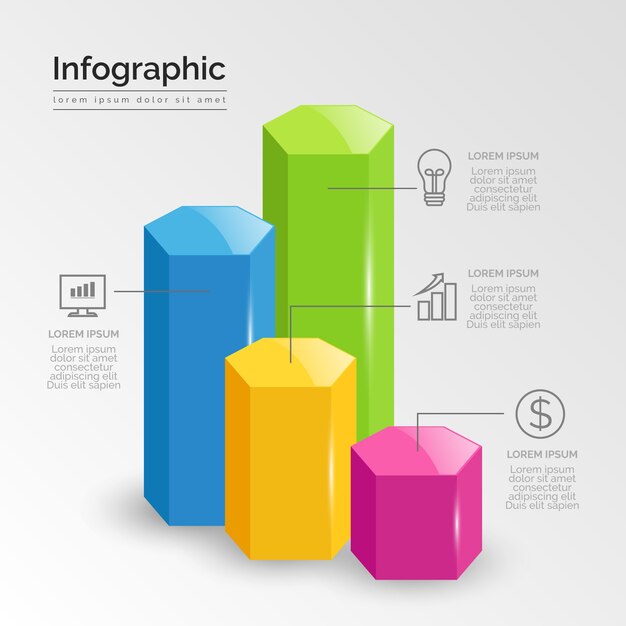 Infographic

lorem ipsum dolor sit amet

LOREM IPSUM

Lorem ipsum dolor sit amet consectetur adipiscing elit Duis elit sapien

LOREM IPSUM

Lorem ipsum dolor sit amet consectetur adipiscing elit Duis elit sapien

LOREM IPSUM

Lorem ipsum dolor sit amet consectetur adipiscing elit Duis elit sapien

LOREM IPSUM

Lorem ipsum dolor sit amet consectetur adipiscing elit Duis elit sapien