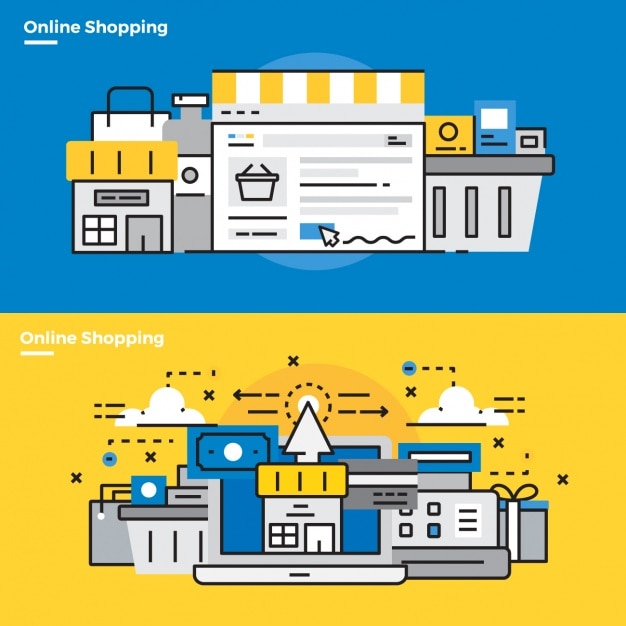 Online Shopping

Online Shopping