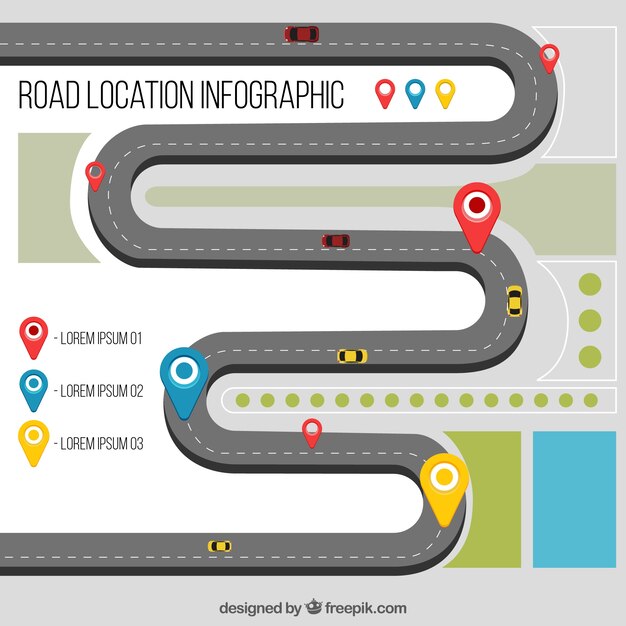 ROAD LOCATION INFOGRAPHIC

- LOREM IPSUM 01

- LOREM IPSUM 02

- LOREM IPSUM 03

designed by freepik.com