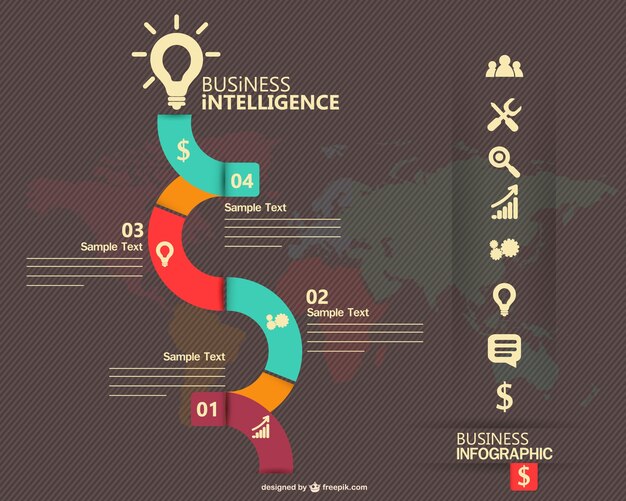 BUSiNESS
iNTELLIGENCE

$

04

Sample Text

03
Sample Text

02
Sample Text

Sample Text

01

$

BUSINESS
INFOGRAPHIC

$

designed by freepik.com