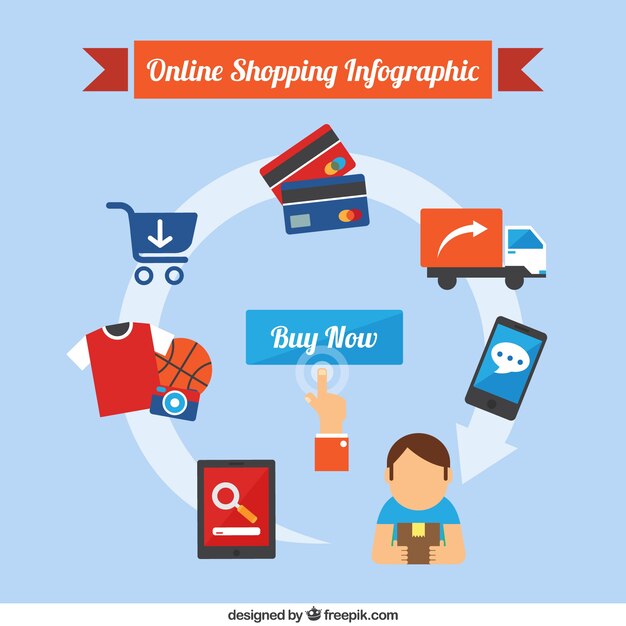 Online Shopping Infographic

Buy Now

designed by freepik.com