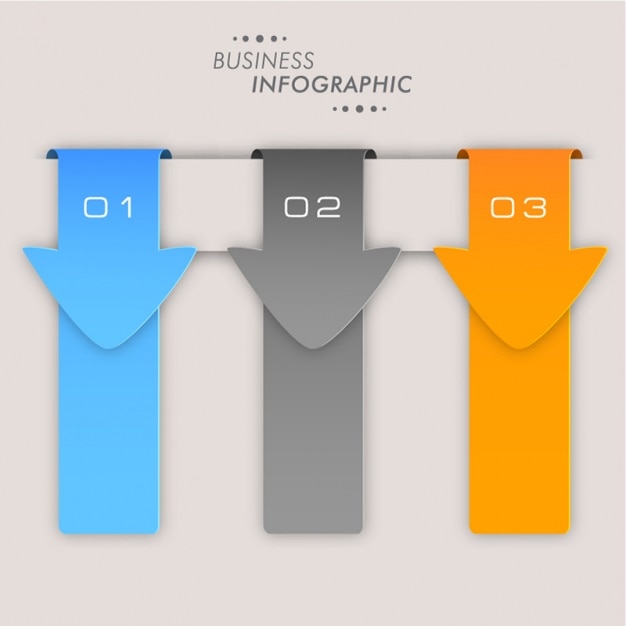 BUSINESS
INFOGRAPHIC

01

02

03