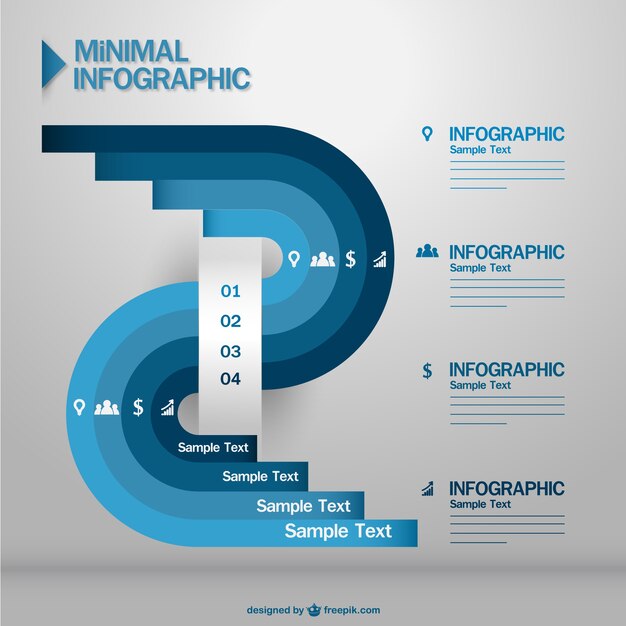 MiNIMAL INFOGRAPHIC

$

01
02
03
04

$

Sample Text
Sample Text
Sample Text
Sample Text

INFOGRAPHIC
Sample Text

INFOGRAPHIC
Sample Text

$ INFOGRAPHIC
Sample Text

INFOGRAPHIC
Sample Text

designed by freepik.com