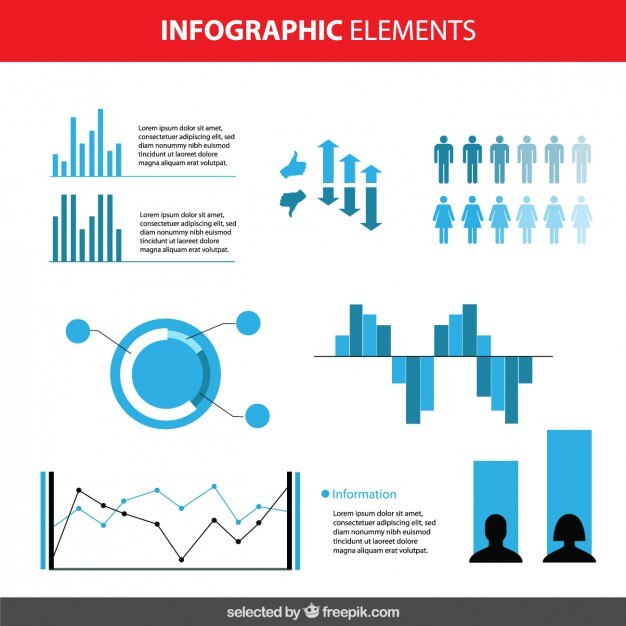 INFOGRAPHIC ELEMENTS

Lorem ipsum dolor sit amet, consectetuer adipiscing elit, sed diam nonummy nibh euismod tincidunt ut laoreet dolore magna aliquam erat volutpat.

Lorem ipsum dolor sit amet, consectetuer adipiscing elit, sed diam nonummy nibh euismod tincidunt ut laoreet dolore magna aliquam erat volutpat.

Information

Lorem ipsum dolor sit amet, consectetuer adipiscing elit, sed diam nonummy nibh euismod tincidunt ut laoreet dolore magna aliquam erat volutpat.

selected by freepik.com