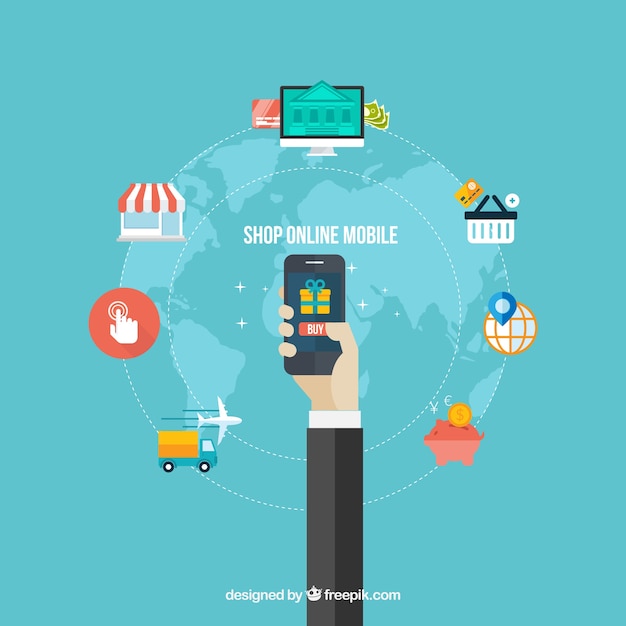 SHOP ONLINE MOBILE

BUY

¥ €

$

designed by freepik.com